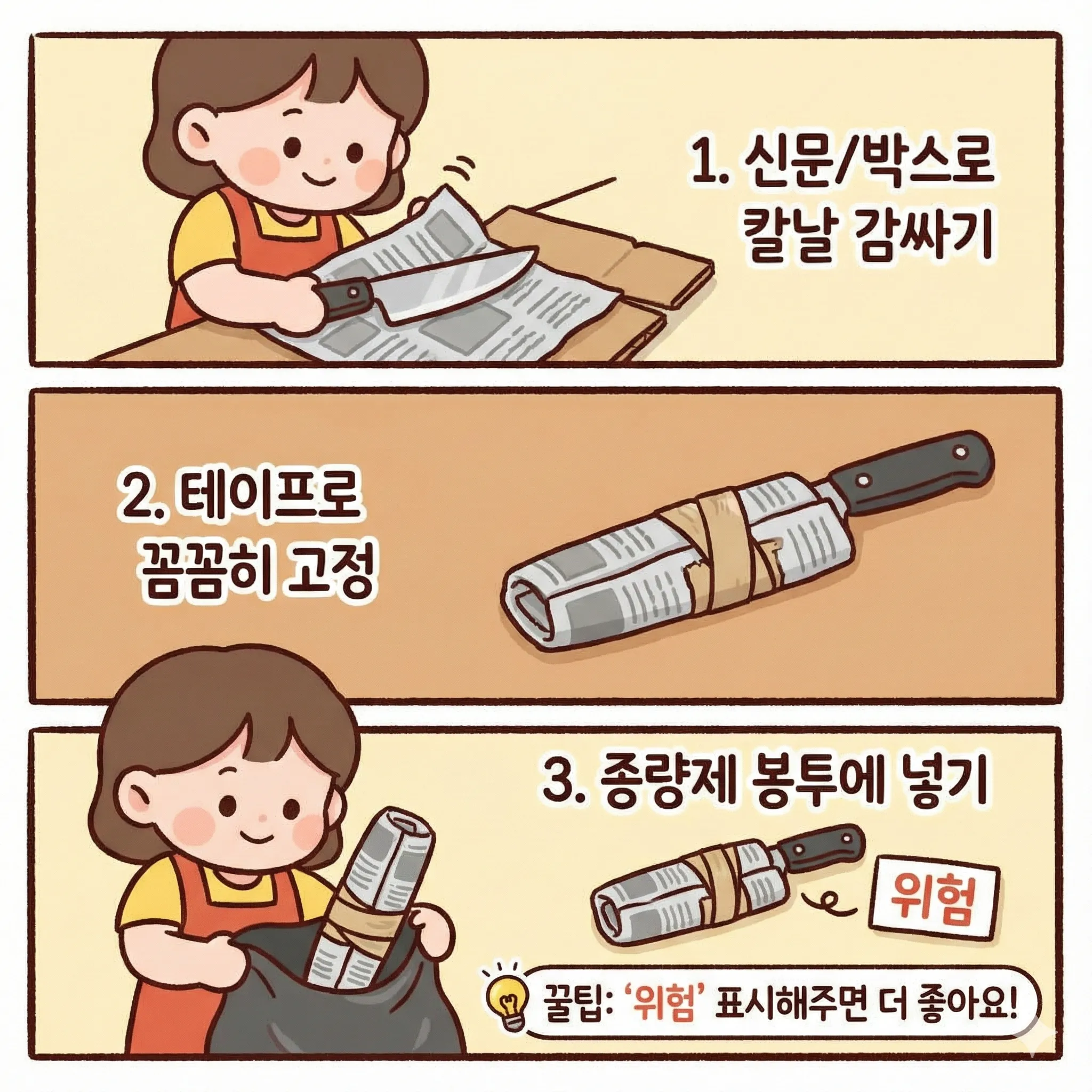 1. 신문/박스로 칼날 감싸기

2. 테이프로 꼼꼼히 고정

3. 종량제 봉투에 넣기

위험

꿀팁: '위험' 표시해주면 더 좋아요!