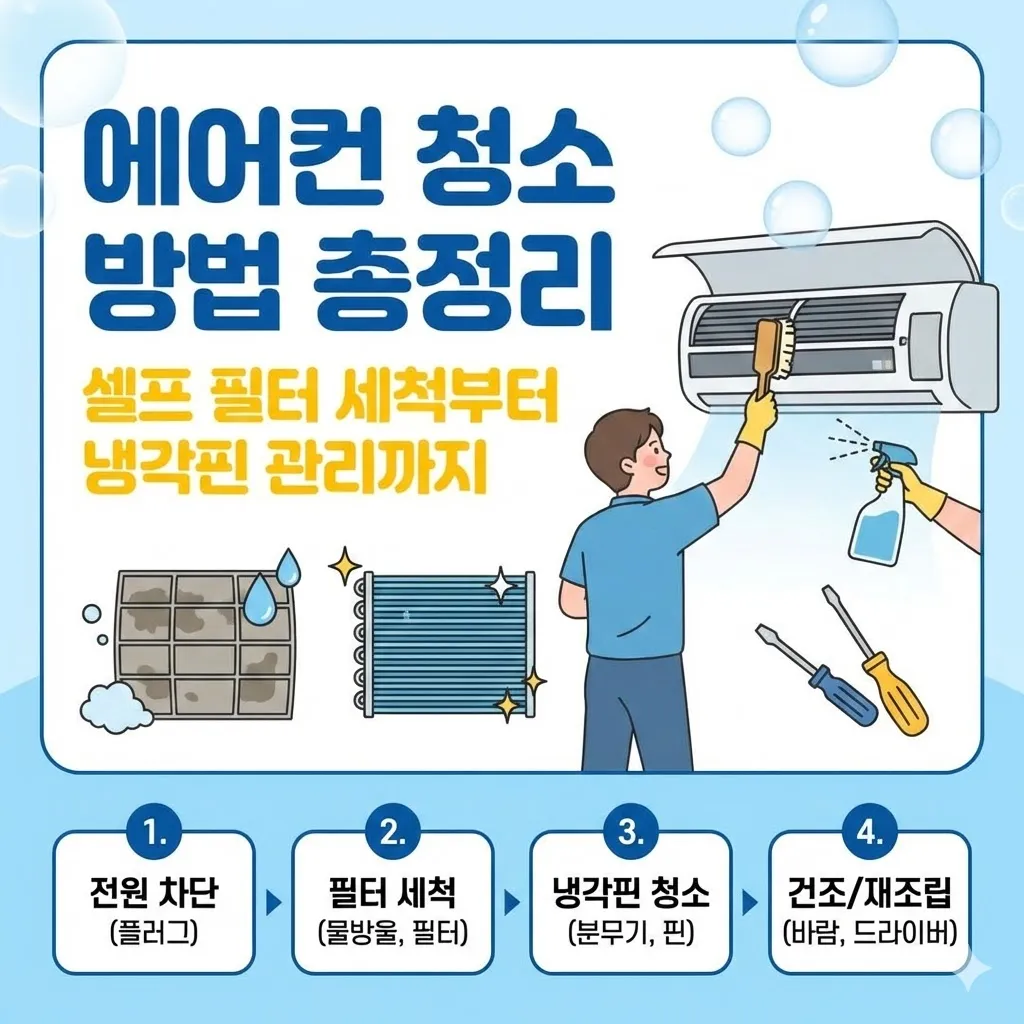 에어컨 청소 방법 총정리

셀프 필터 세척부터 냉각핀 관리까지

1.
전원 차단
(플러그)

2.
필터 세척
(물방울, 필터)

3.
냉각핀 청소
(분무기, 핀)

4.
건조/재조립
(바람, 드라이버)